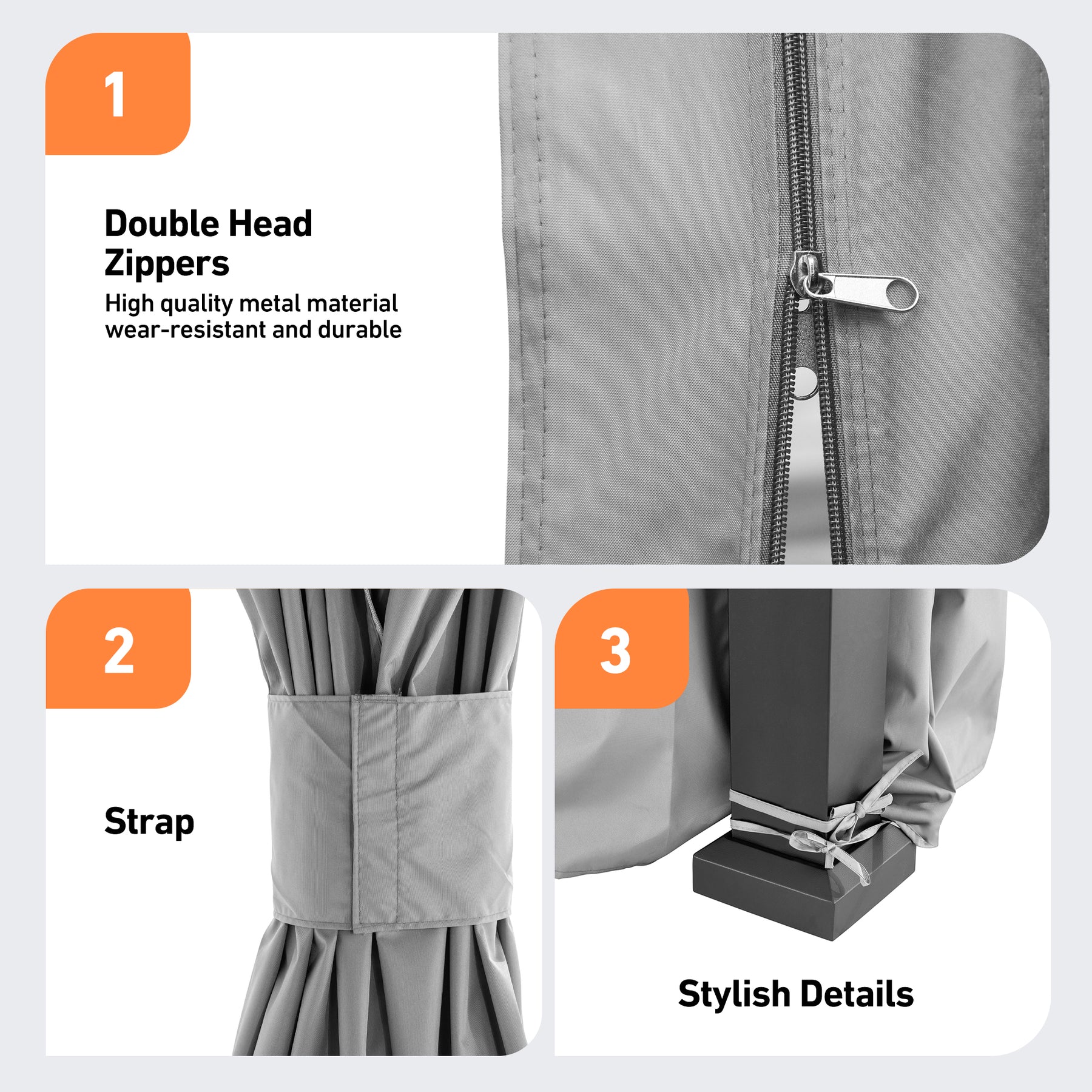 1

Double Head Zippers

High quality metal material wear-resistant and durable

2

Strap

3

Stylish Details