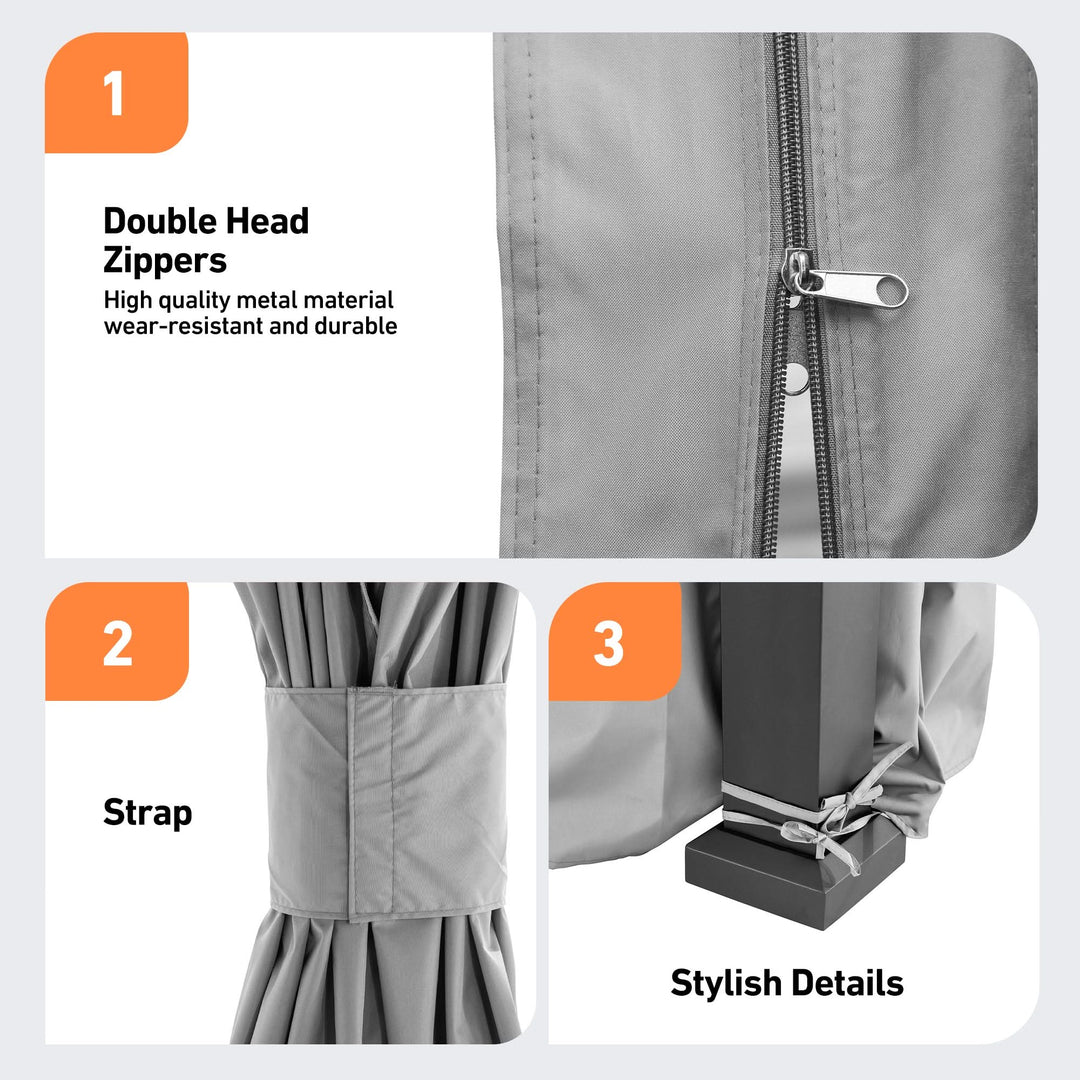 1

Double Head Zippers

High quality metal material wear-resistant and durable

2

Strap

3

Stylish Details