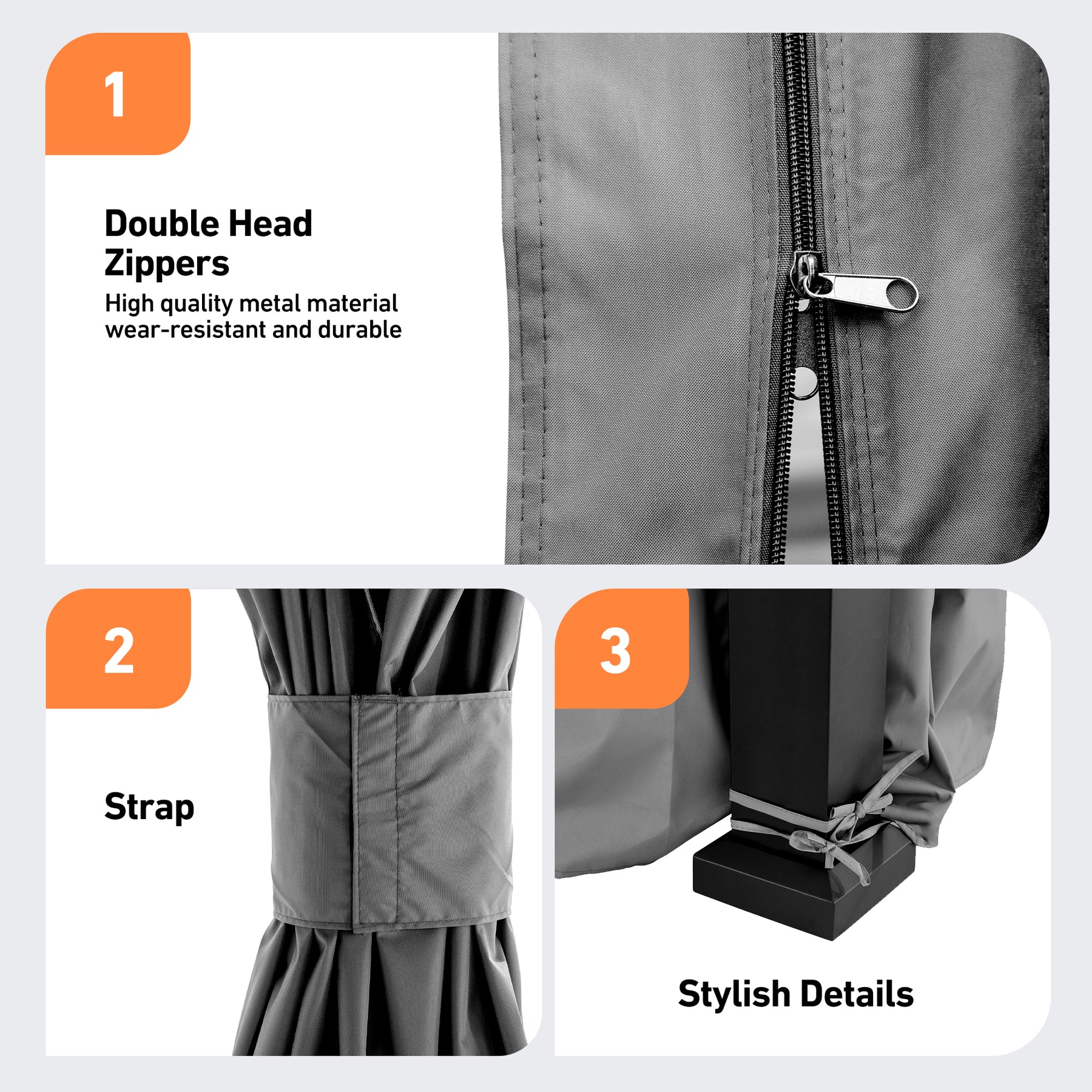 1

Double Head Zippers

High quality metal material wear-resistant and durable

2

Strap

3

Stylish Details