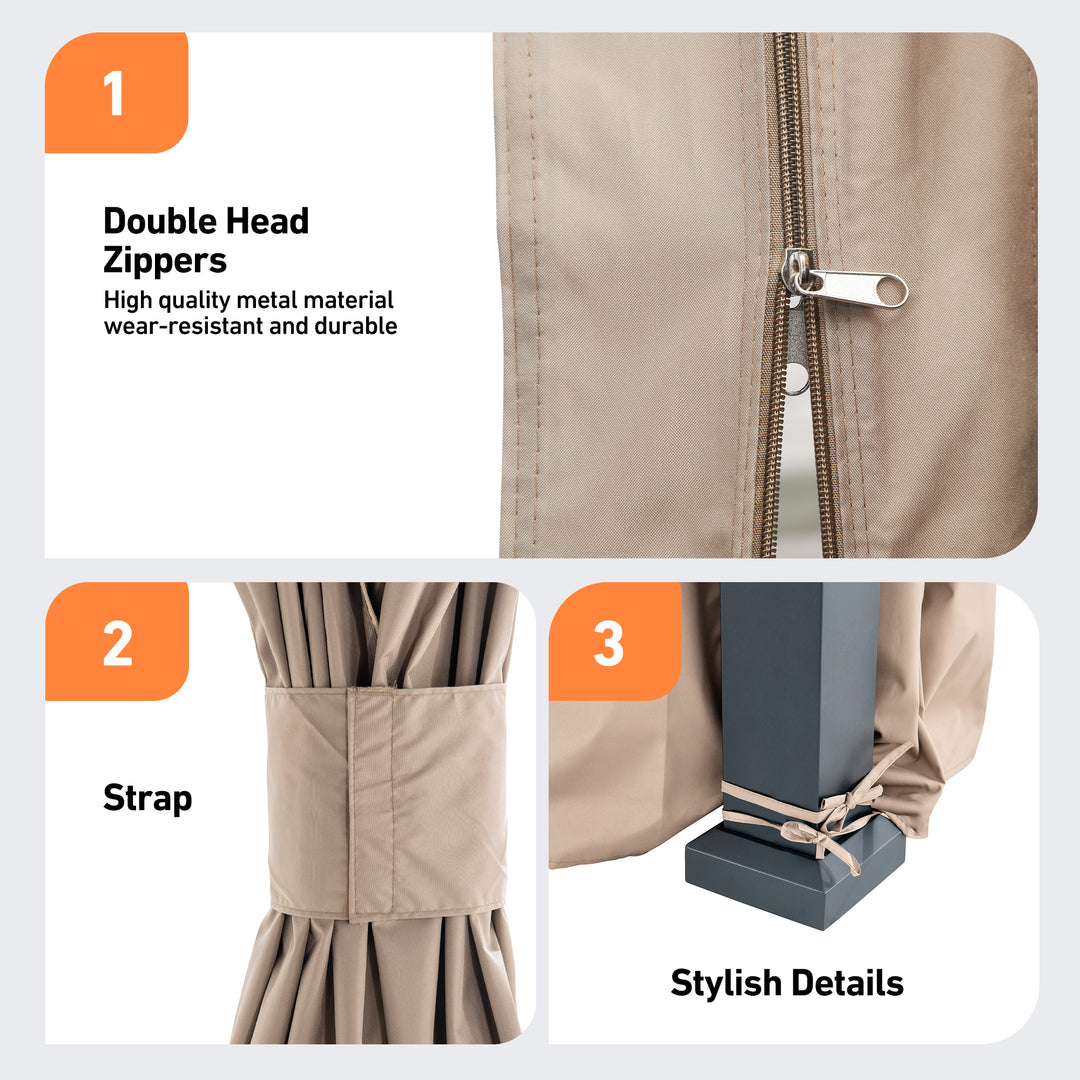 1

Double Head Zippers

High quality metal material wear-resistant and durable

2

Strap

3

Stylish Details